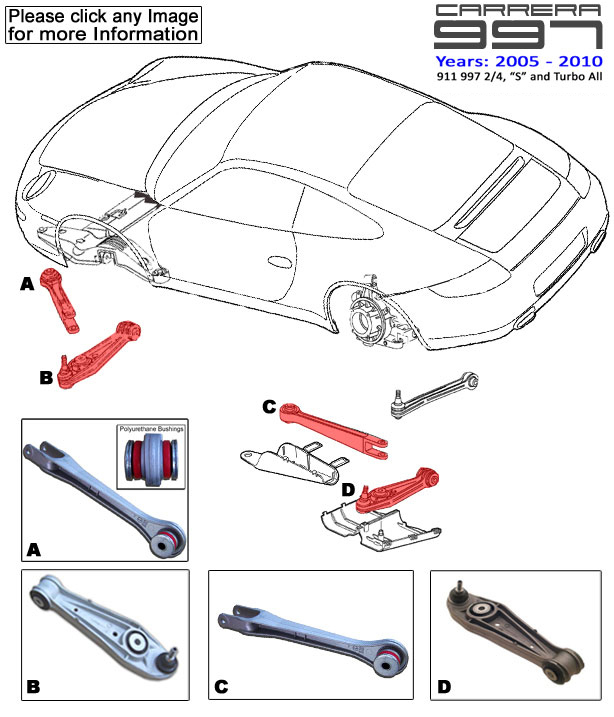 Please click any Image for more Information

CARRERA 997
Years: 2005 - 2010
911 997 2/4, "S" and Turbo All

A

B

C

D

Polyurethane Bushings

A

B

C

D